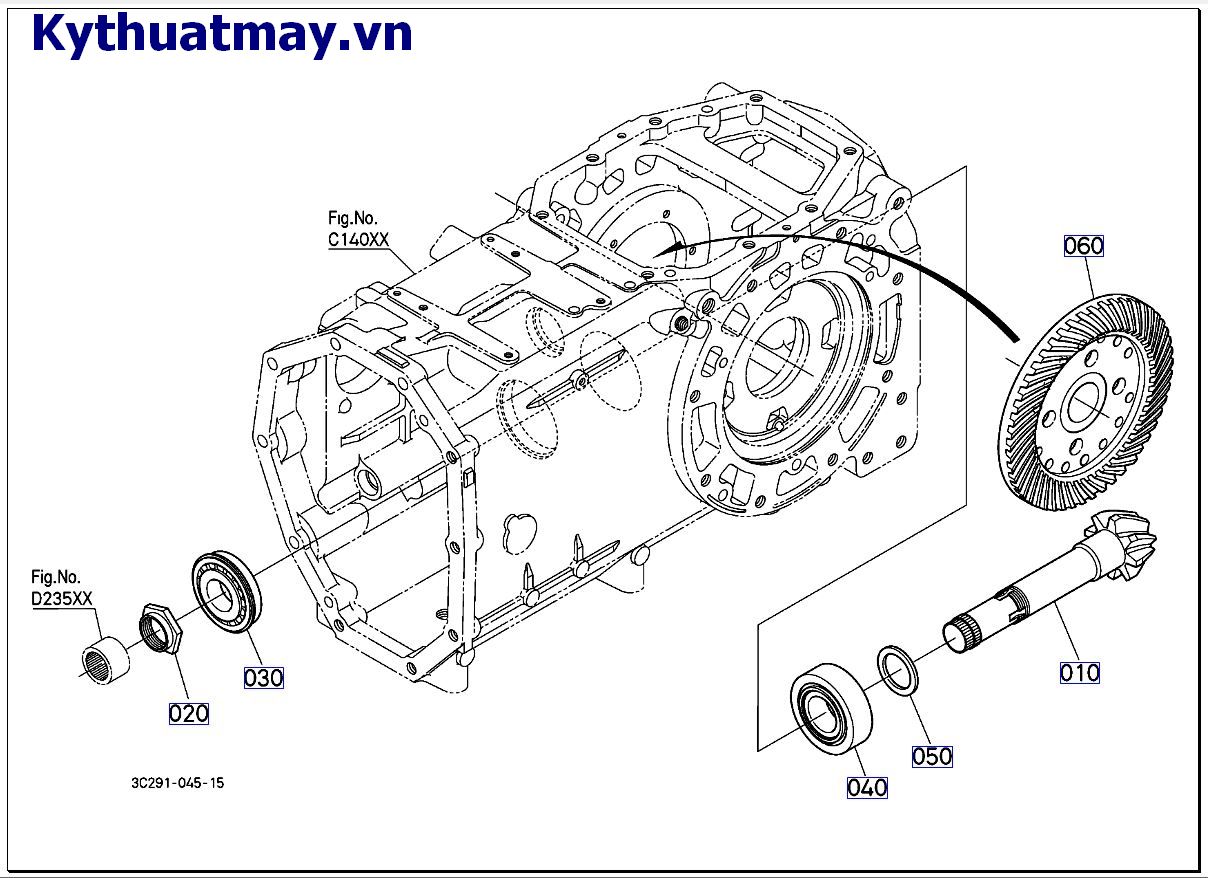 Kythuatmay.vn

Fig.No.
C140XX

060

Fig.No.
D235XX

030

020

010

050

040

3C291-045-15